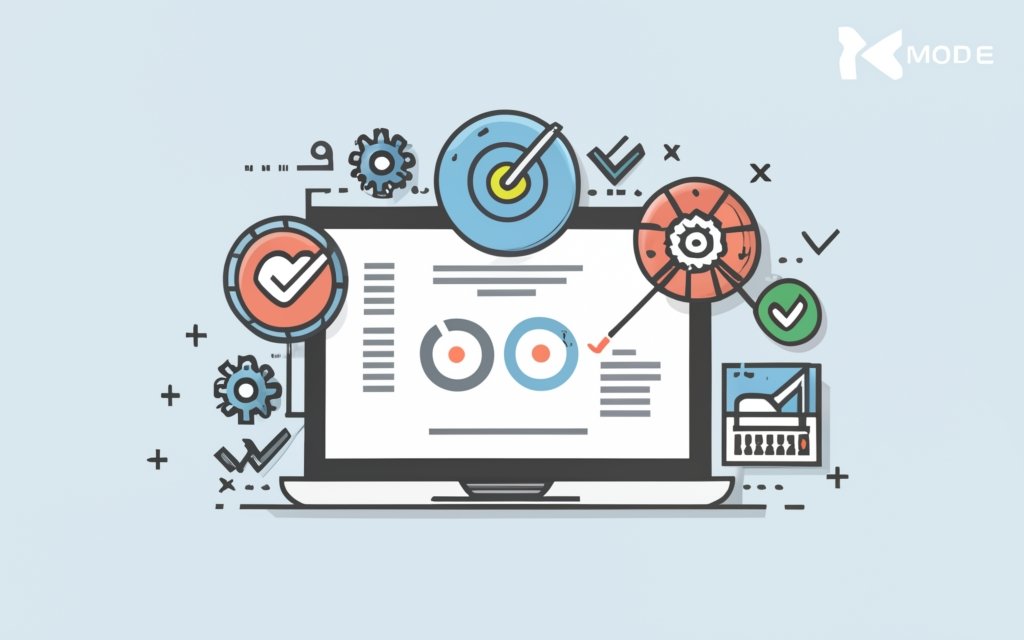 MODE