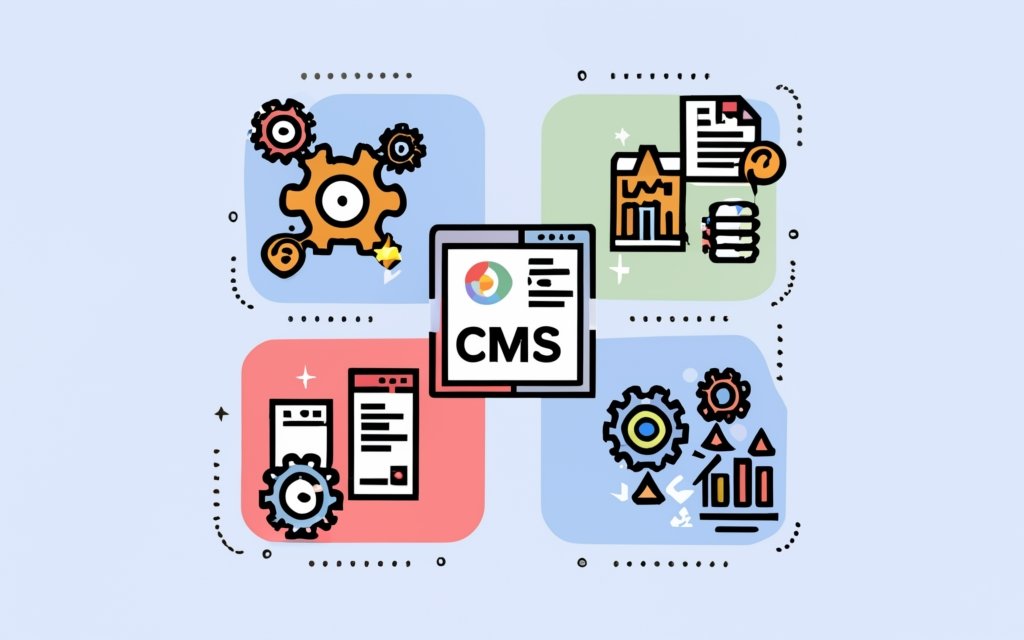 CMS